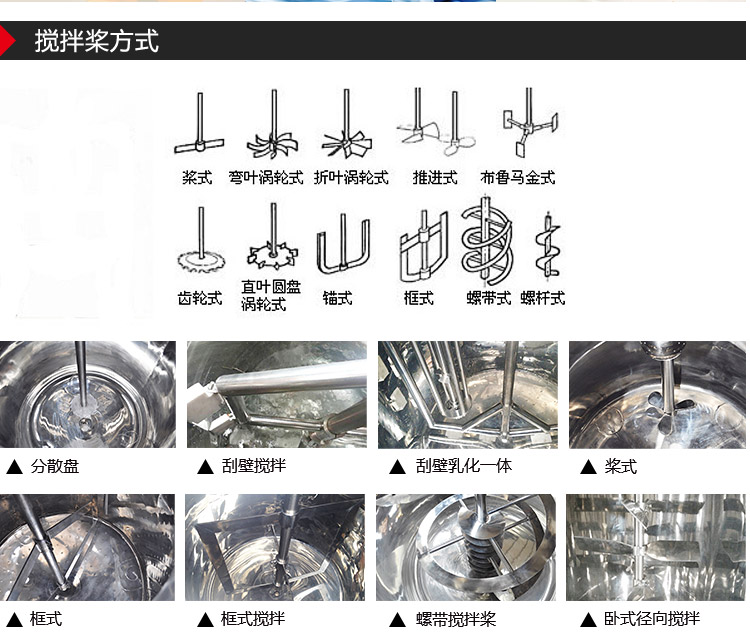 搅拌桨方式

桨式 弯叶涡轮式 折叶涡轮式 推进式 布鲁马金式

齿轮式 直叶圆盘涡轮式 锚式 框式 螺带式 螺杆式

▲ 分散盘
▲ 刮壁搅拌
▲ 刮壁乳化一体
▲ 桨式

▲ 框式
▲ 框式搅拌
▲ 螺带搅拌桨
▲ 卧式径向搅拌