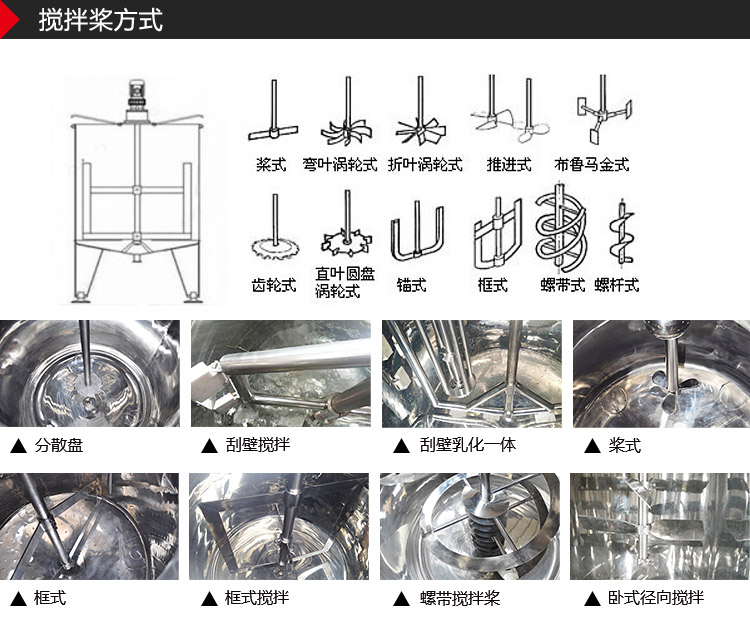 搅拌桨方式

桨式 弯叶涡轮式 折叶涡轮式 推进式 布鲁马金式

齿轮式 直叶圆盘涡轮式 锚式 框式 螺带式 螺杆式

▲ 分散盘

▲ 刮壁搅拌

▲ 刮壁乳化一体

▲ 桨式

▲ 框式

▲ 框式搅拌

▲ 螺带搅拌桨

▲ 卧式径向搅拌