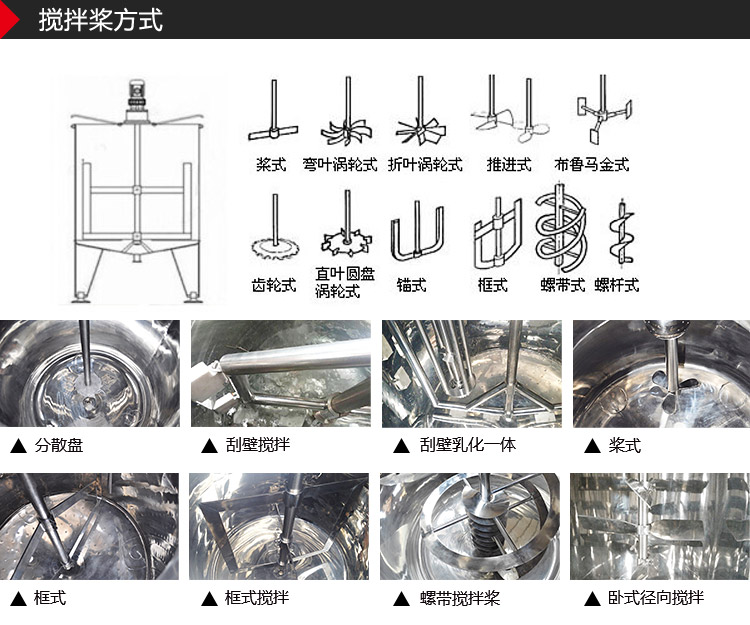 搅拌桨方式

桨式　弯叶涡轮式　折叶涡轮式　推进式　布鲁马金式

齿轮式　直叶圆盘涡轮式　锚式　框式　螺带式　螺杆式

▲ 分散盘　▲ 刮壁搅拌　▲ 刮壁乳化一体　▲ 桨式

▲ 框式　▲ 框式搅拌　▲ 螺带搅拌桨　▲ 卧式径向搅拌