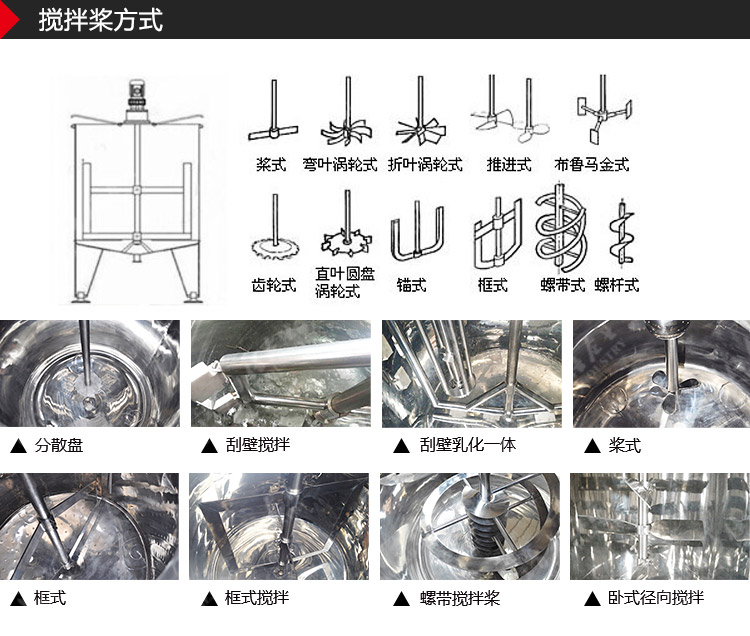 搅拌桨方式

桨式 弯叶涡轮式 折叶涡轮式 推进式 布鲁马金式

齿轮式 直叶圆盘涡轮式 锚式 框式 螺带式 螺杆式

▲ 分散盘 ▲ 刮壁搅拌 ▲ 刮壁乳化一体 ▲ 桨式

▲ 框式 ▲ 框式搅拌 ▲ 螺带搅拌桨 ▲ 卧式径向搅拌